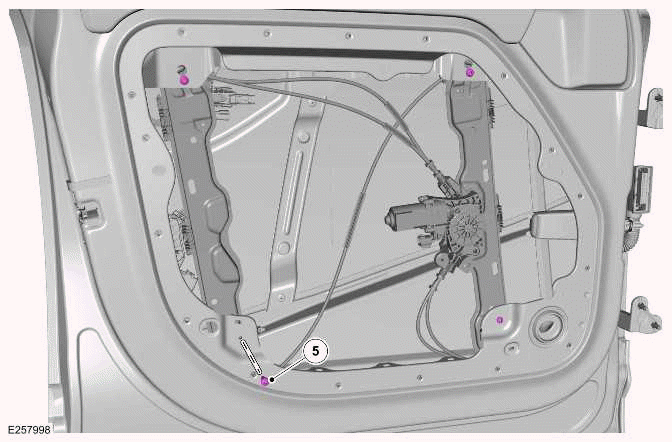 5

E257998